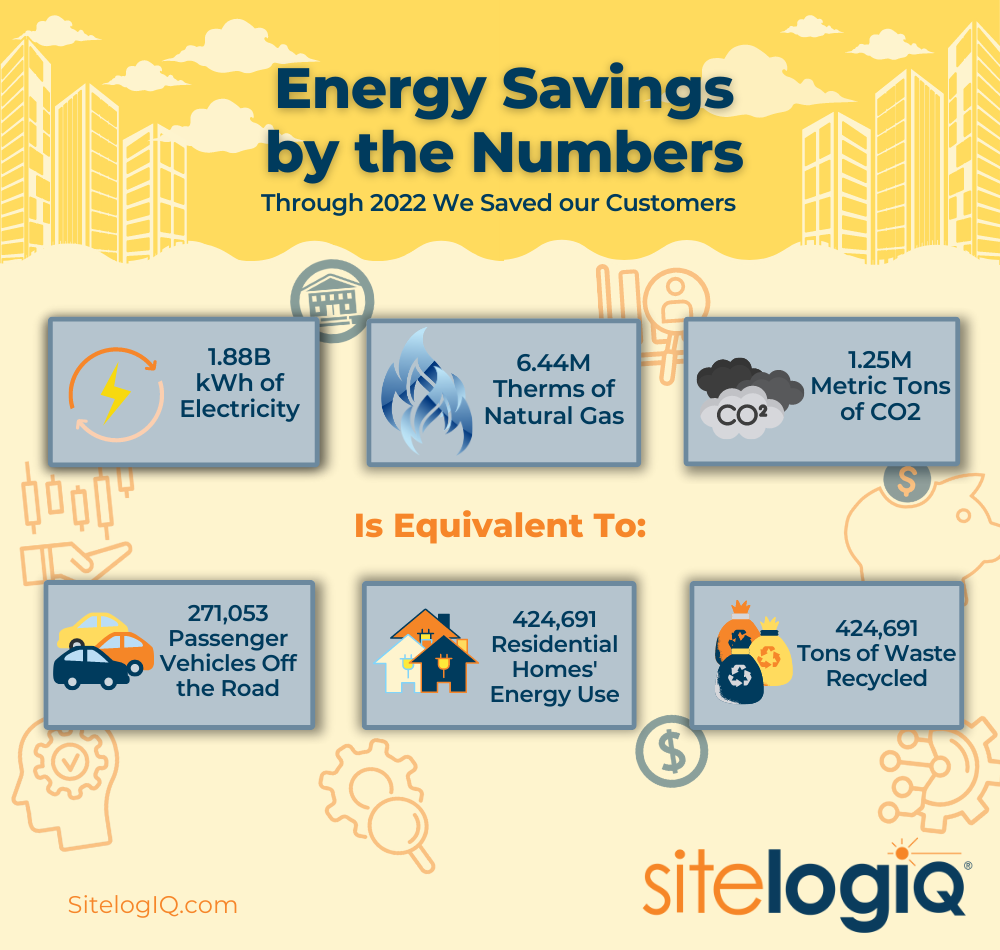 Energy Savings by the Numbers

Through 2022 We Saved our Customers

1.88B kWh of Electricity

6.44M Therms of Natural Gas

CO²

1.25M Metric Tons of CO2

Is Equivalent To:

271,053 Passenger Vehicles Off the Road

424,691 Residential Homes' Energy Use

424,691 Tons of Waste Recycled

SitelogIQ.com

sitelogiQ®