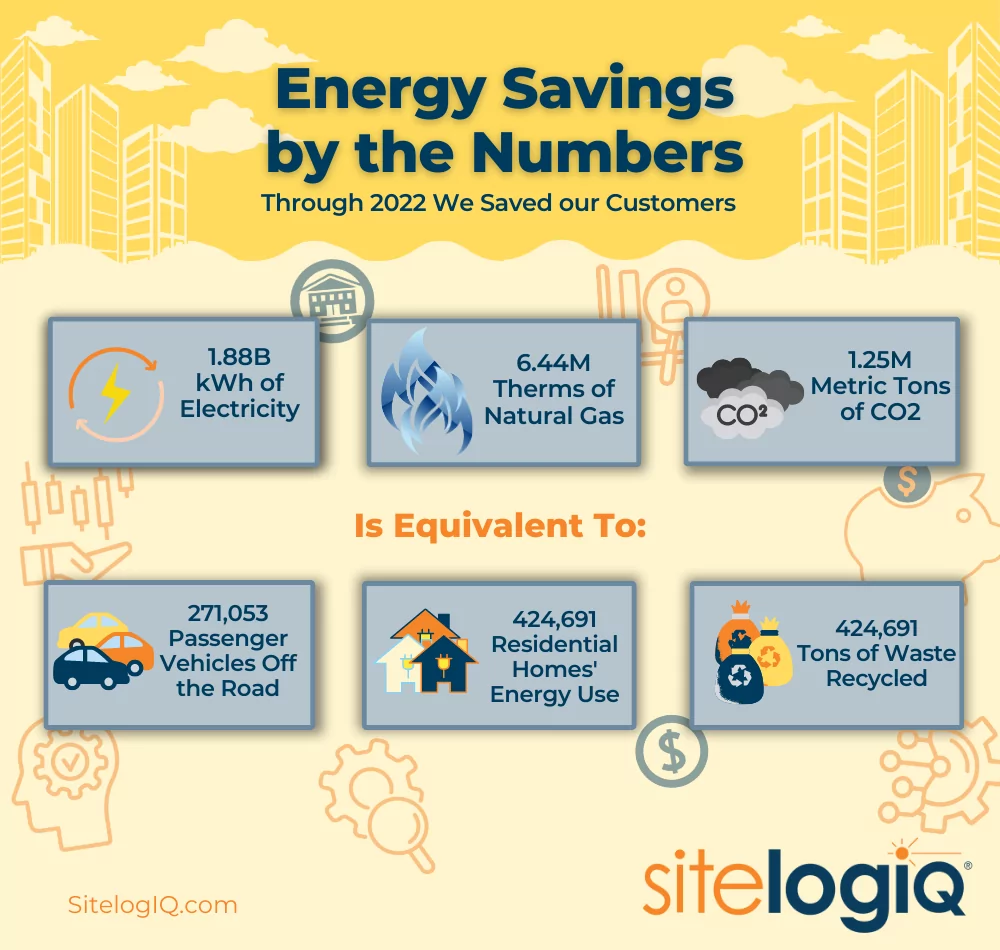 Energy Savings by the Numbers

Through 2022 We Saved our Customers

1.88B kWh of Electricity

6.44M Therms of Natural Gas

CO²

1.25M Metric Tons of CO2

Is Equivalent To:

271,053 Passenger Vehicles Off the Road

424,691 Residential Homes' Energy Use

424,691 Tons of Waste Recycled

SitelogIQ.com

sitelogiQ®